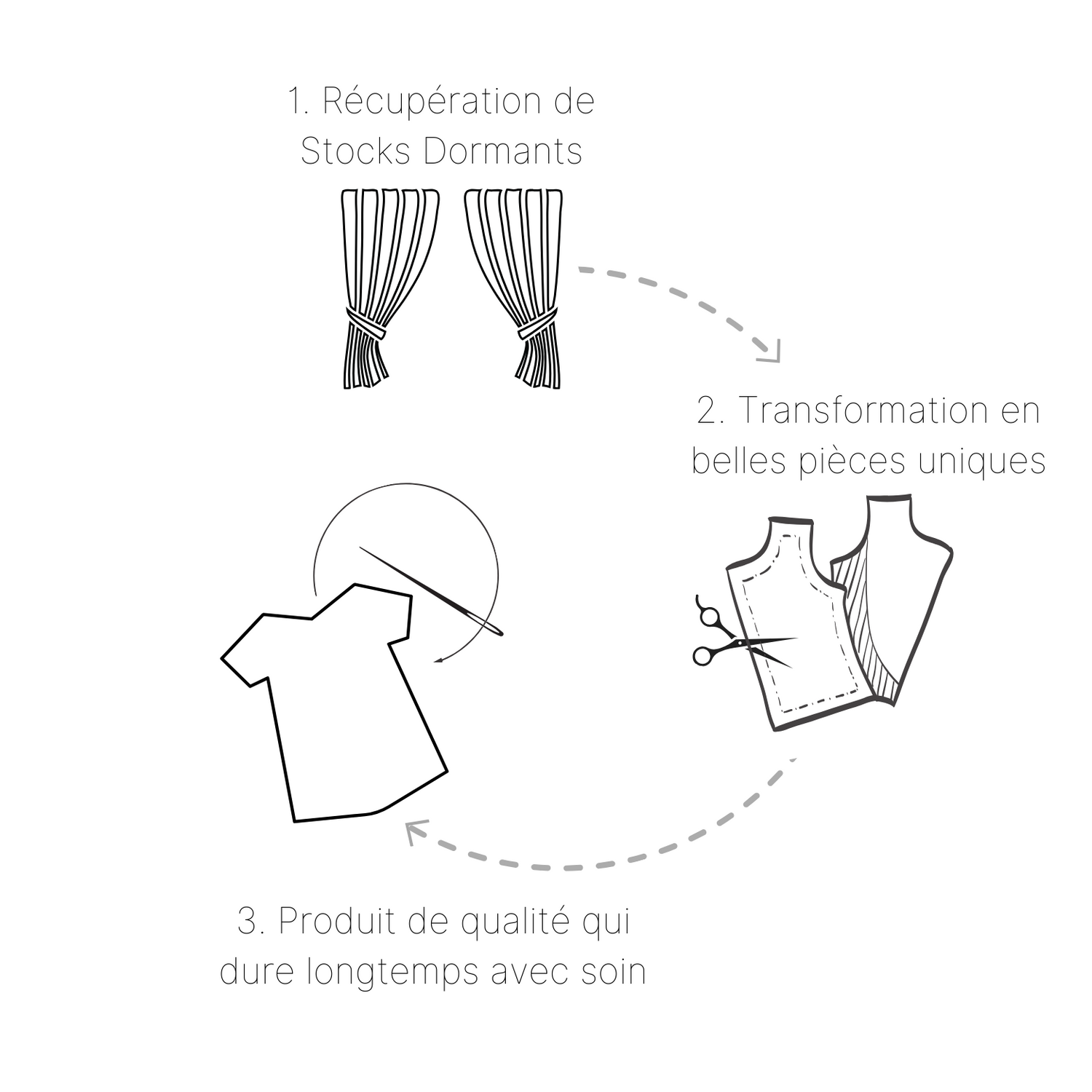 1. Récupération de Stocks Dormants

2. Transformation en belles pièces uniques

3. Produit de qualité qui dure longtemps avec soin